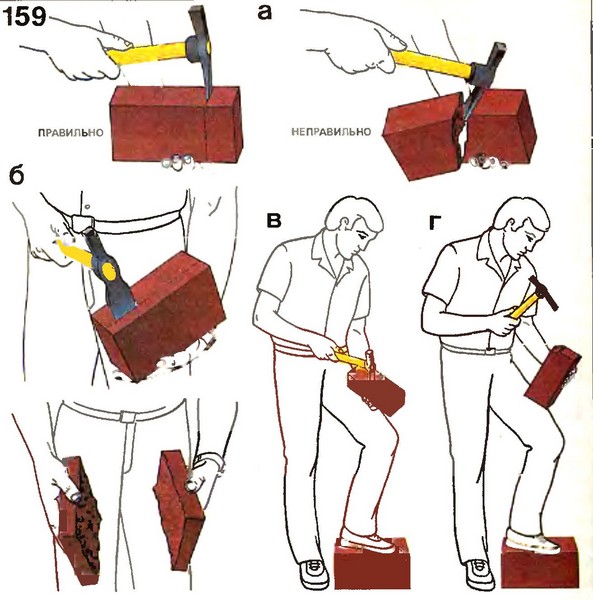 159

а

ПРАВИЛЬНО

НЕПРАВИЛЬНО

б

в

г