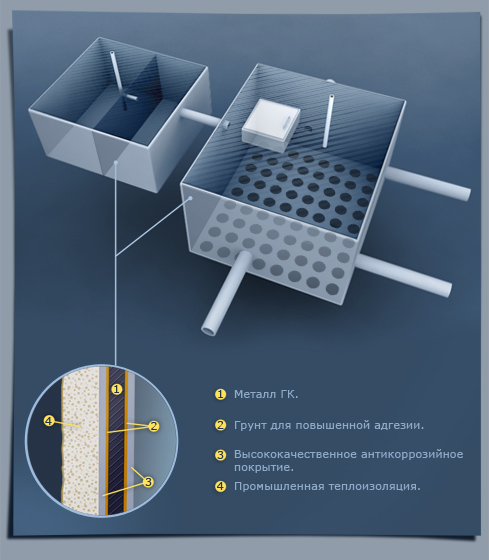 1
4
2
3

1 Металл ГК.

2 Грунт для повышенной адгезии.

3 Высококачественное антикоррозийное покрытие.

4 Промышленная теплоизоляция.